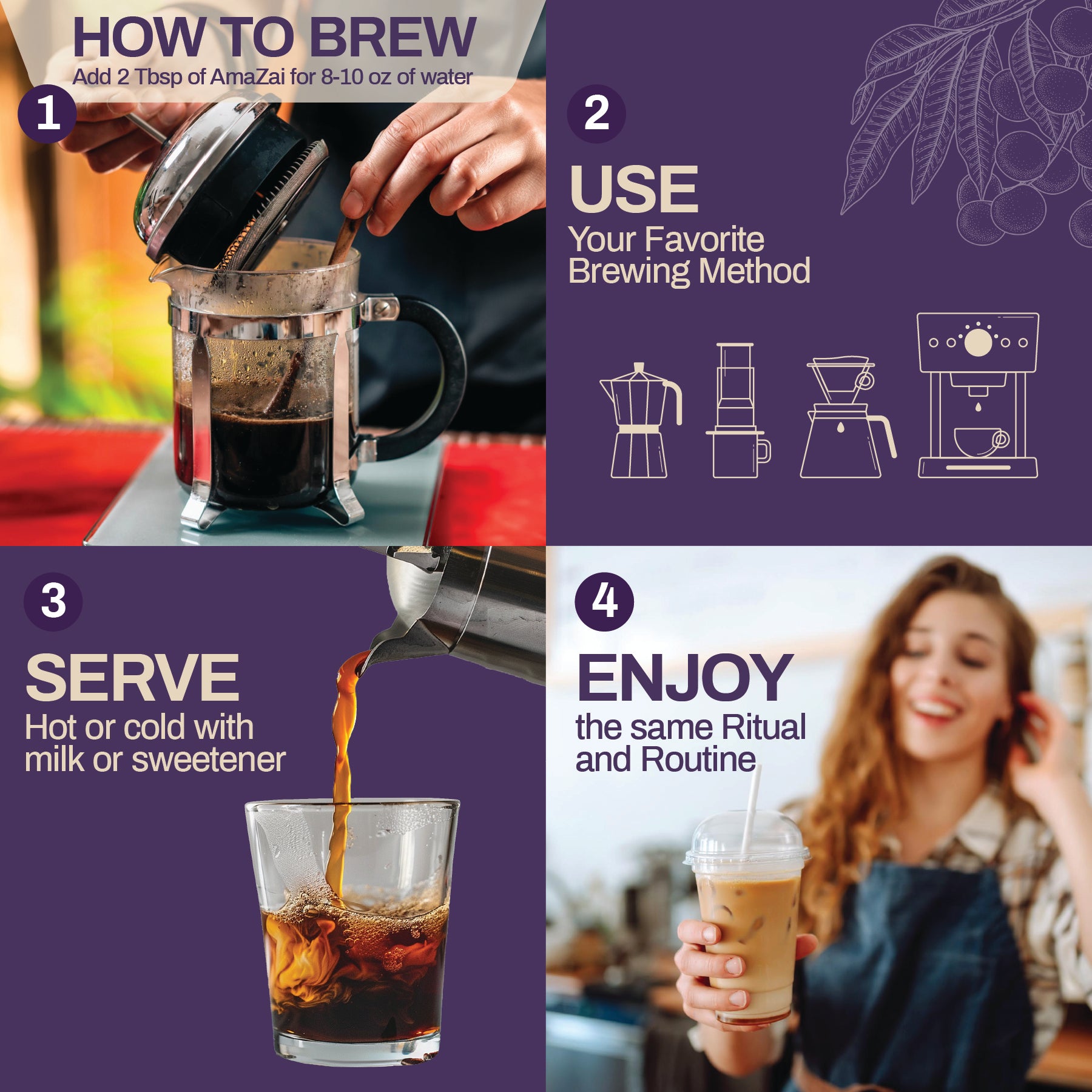 HOW TO BREW
Add 2 Tbsp of AmaZai for 8-10 oz of water

1

2

USE
Your Favorite Brewing Method

3

SERVE
Hot or cold with milk or sweetener

4

ENJOY
the same Ritual and Routine