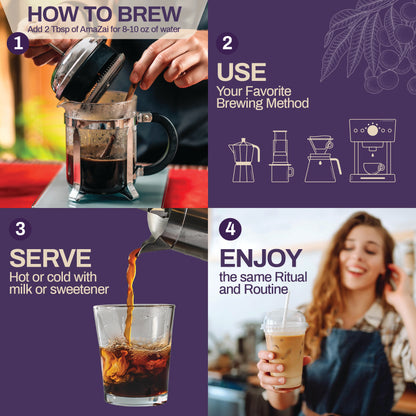 HOW TO BREW
Add 2 Tbsp of AmaZai for 8-10 oz of water

1

2
USE
Your Favorite Brewing Method

3
SERVE
Hot or cold with milk or sweetener

4
ENJOY
the same Ritual and Routine